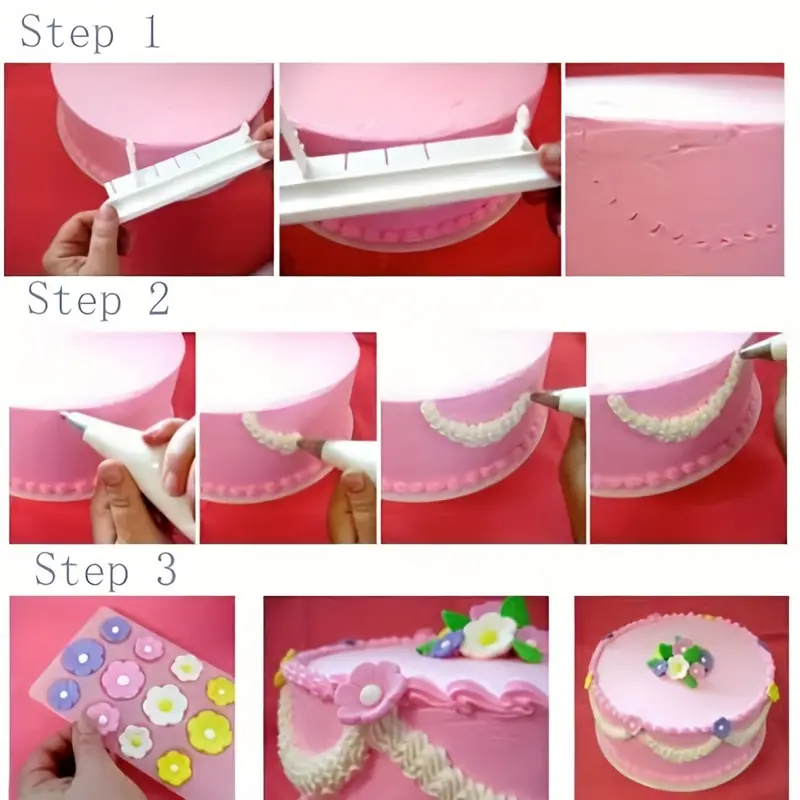 Step 1

Step 2

Step 3