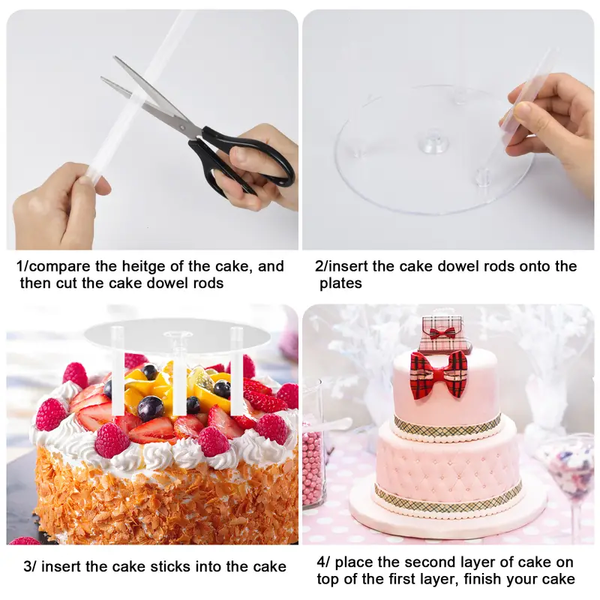 1/compare the heitge of the cake, and then cut the cake dowel rods

2/insert the cake dowel rods onto the plates

3/ insert the cake sticks into the cake

4/ place the second layer of cake on top of the first layer, finish your cake